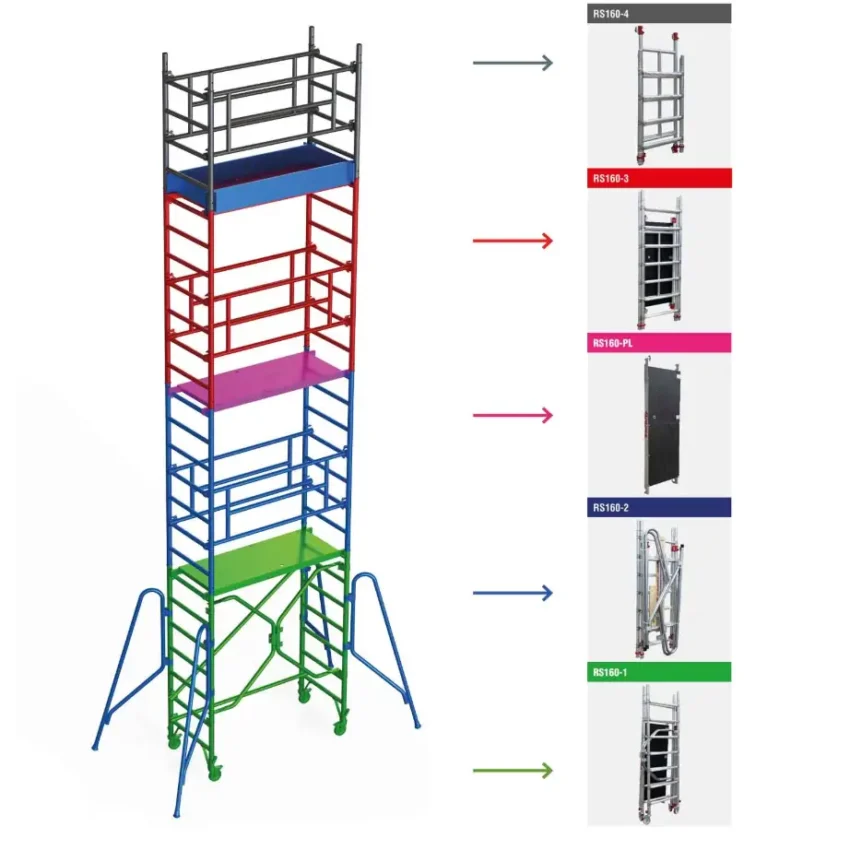 RS160-4

RS160-3

RS160-PL

RS160-2

RS160-1